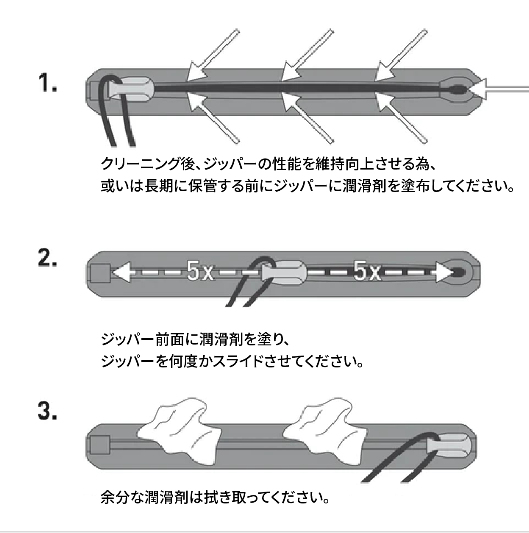 1.

クリーニング後、ジッパーの性能を維持向上させる為、
或いは長期に保管する前にジッパーに潤滑剤を塗布してください。

2.

5x 5x

ジッパー前面に潤滑剤を塗り、
ジッパーを何度かスライドさせてください。

3.

余分な潤滑剤は拭き取ってください。